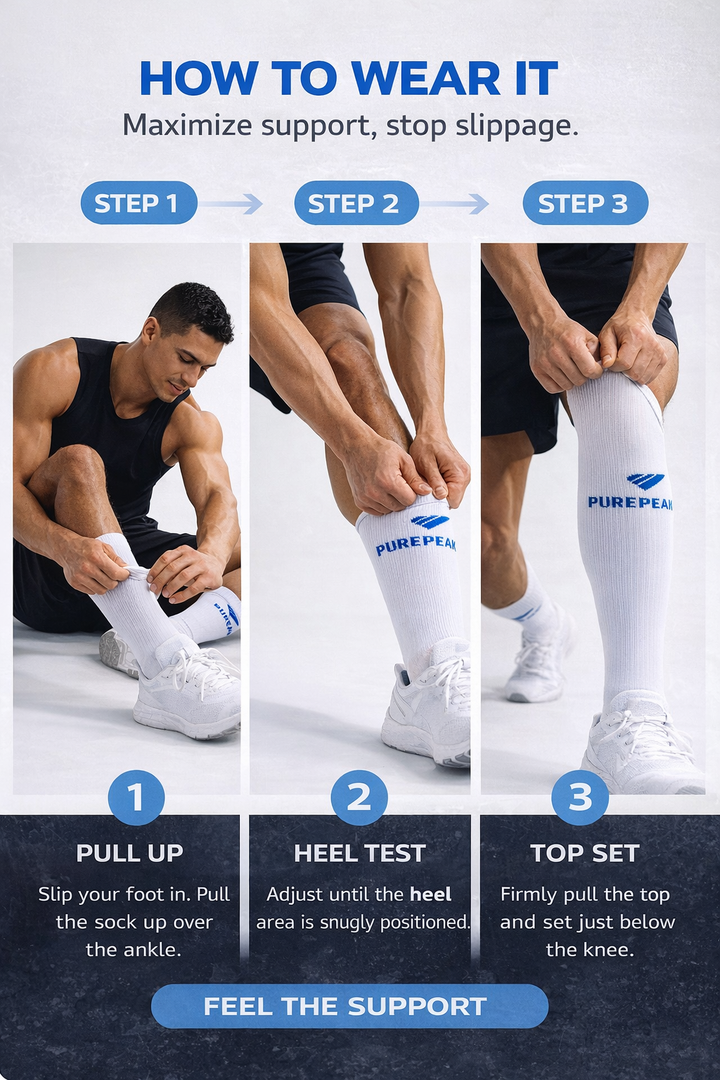 HOW TO WEAR IT
Maximize support, stop slippage.

STEP 1
STEP 2
STEP 3

PUREPEAK

PUREPEAK

PUREPEAK

1
PULL UP
Slip your foot in. Pull the sock up over the ankle.

2
HEEL TEST
Adjust until the heel area is snugly positioned.

3
TOP SET
Firmly pull the top and set just below the knee.

FEEL THE SUPPORT